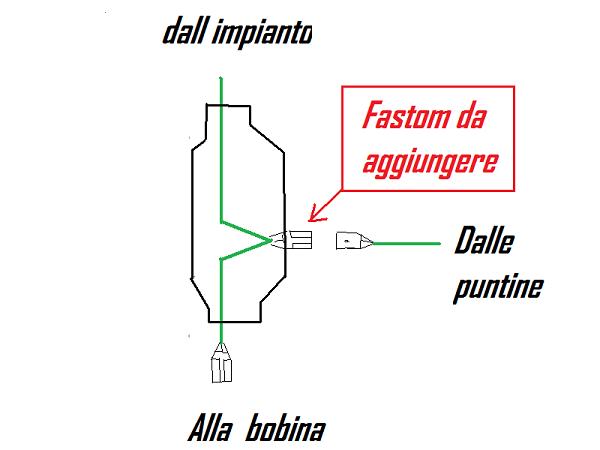 dall impianto

Fastom da aggiungere

Dalle puntine

Alla bobina